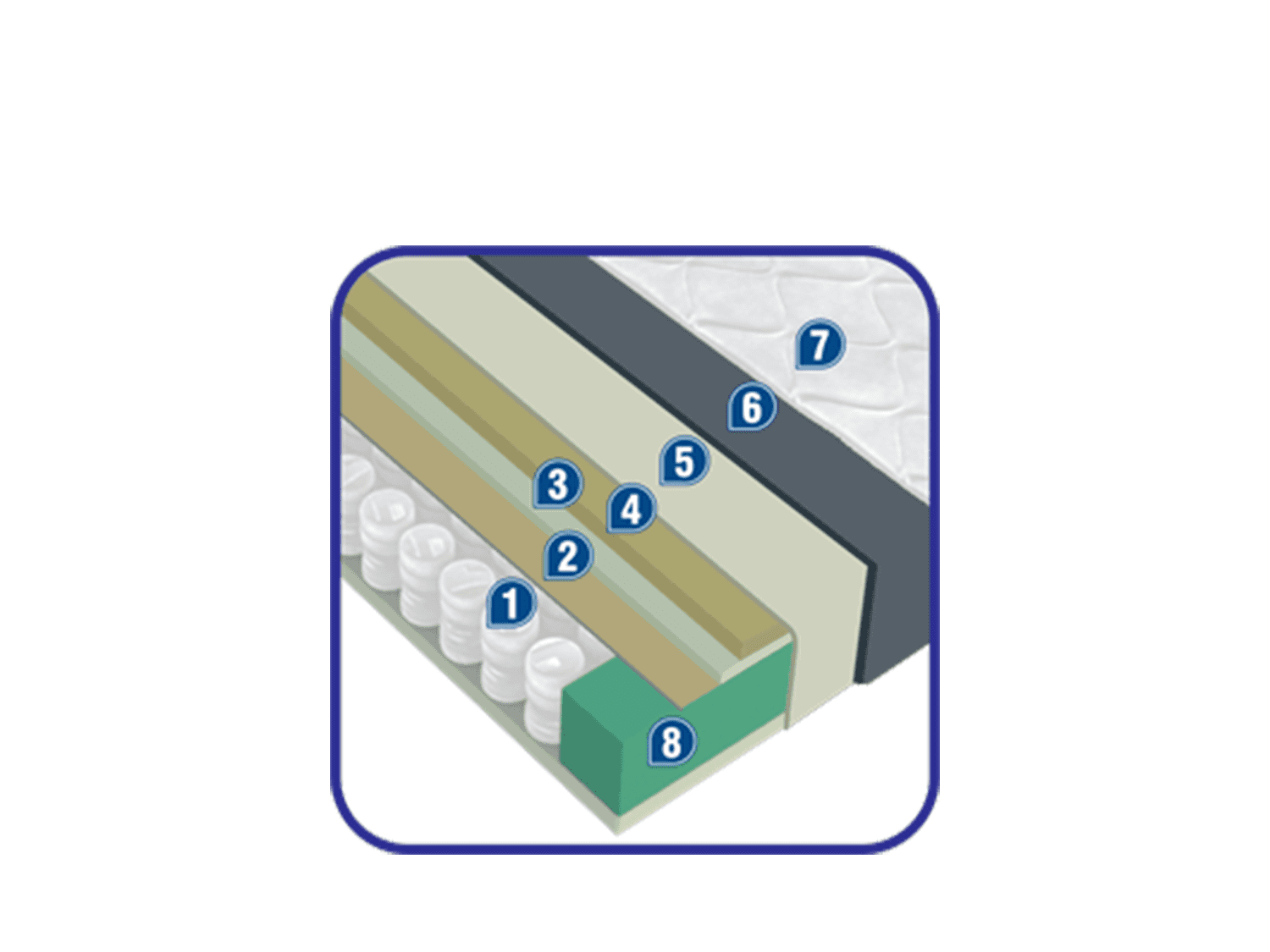 7
6
5
3
4
2
1
8